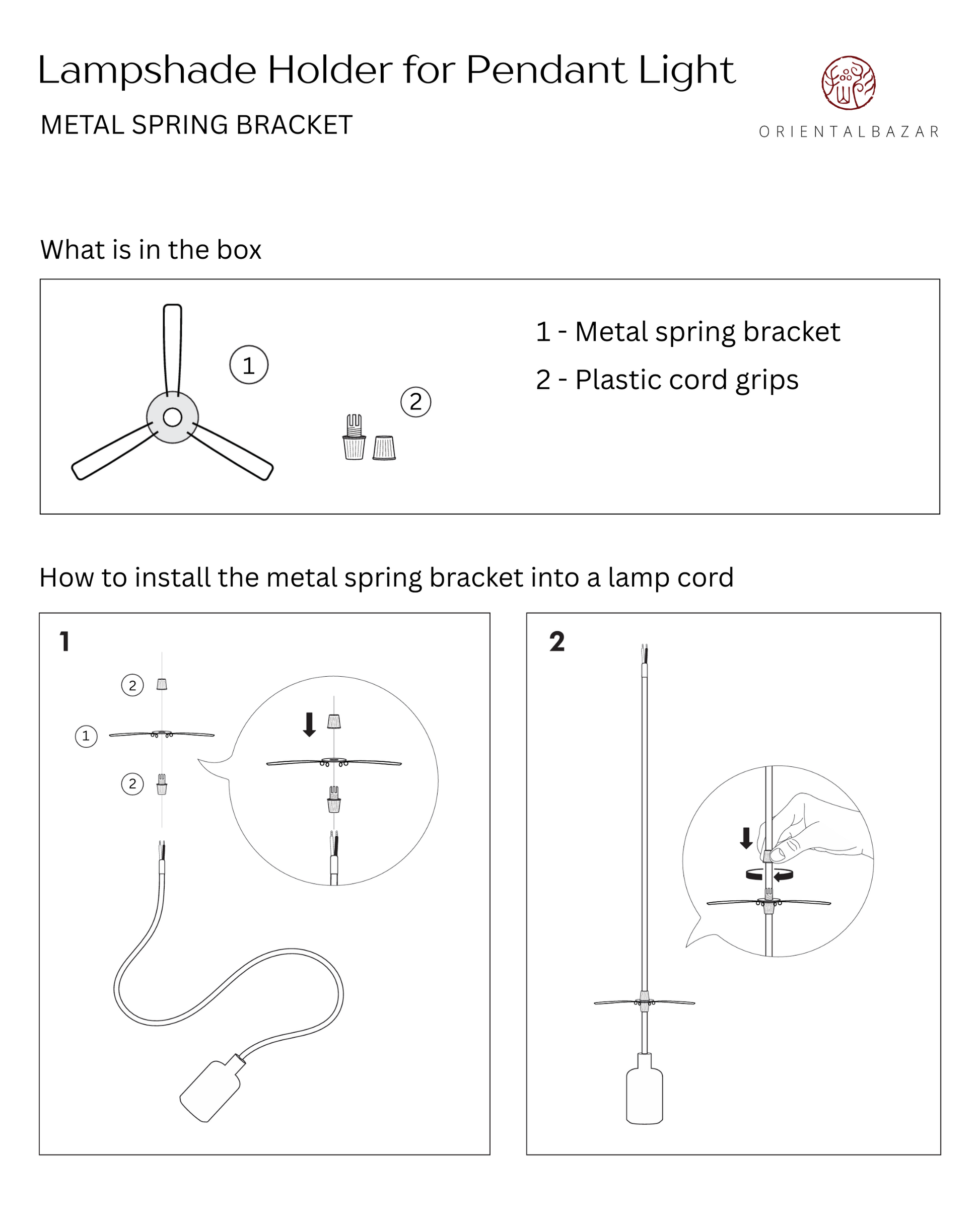 Lampshade Holder for Pendant Light

METAL SPRING BRACKET

ORIENTALBAZAR

What is in the box

1

2

1 - Metal spring bracket

2 - Plastic cord grips

How to install the metal spring bracket into a lamp cord

1

2

1

2

2